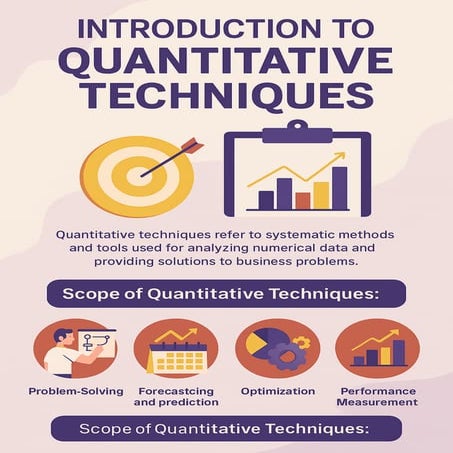 INTRODUCTION TO QUANTITATIVE TECHNIQUES

Quantitative techniques refer to systematic methods and tools used for analyzing numerical data and providing solutions to business problems.

Scope of Quantitative Techniques:

Problem-Solving

Forecastcing and prediction

Optimization

Performance Measurement

Scope of Quantitative Techniques: