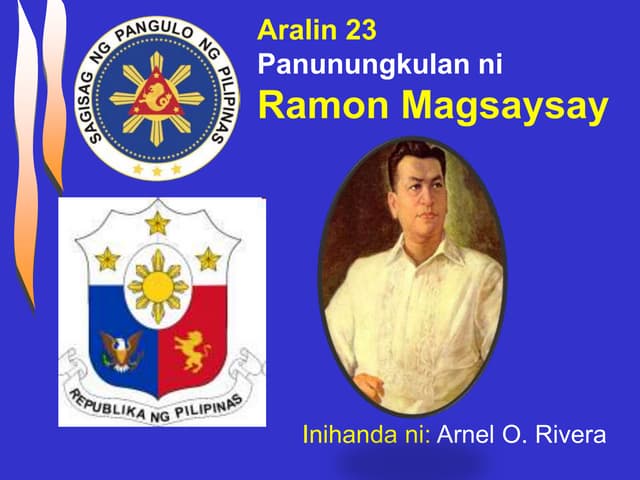 SAGISAG NG PANGULO NG PILIPINAS

Aralin 23
Panunungkulan ni
Ramon Magsaysay

REPUBLIKA NG PILIPINAS

Inihanda ni: Arnel O. Rivera