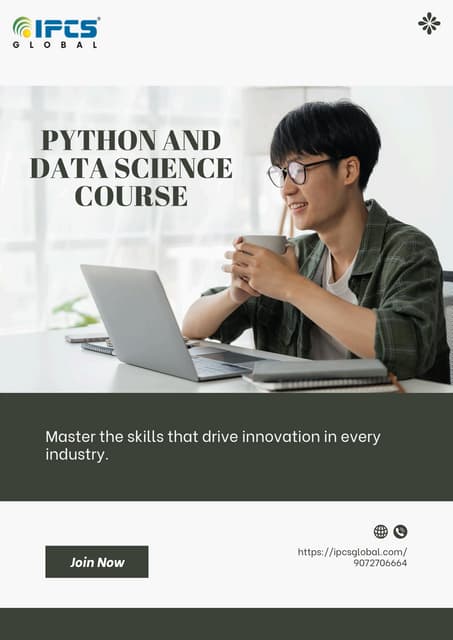 IPCS
GLOBAL

PYTHON AND DATA SCIENCE COURSE

Master the skills that drive innovation in every industry.

Join Now

https://ipcsglobal.com/
9072706664