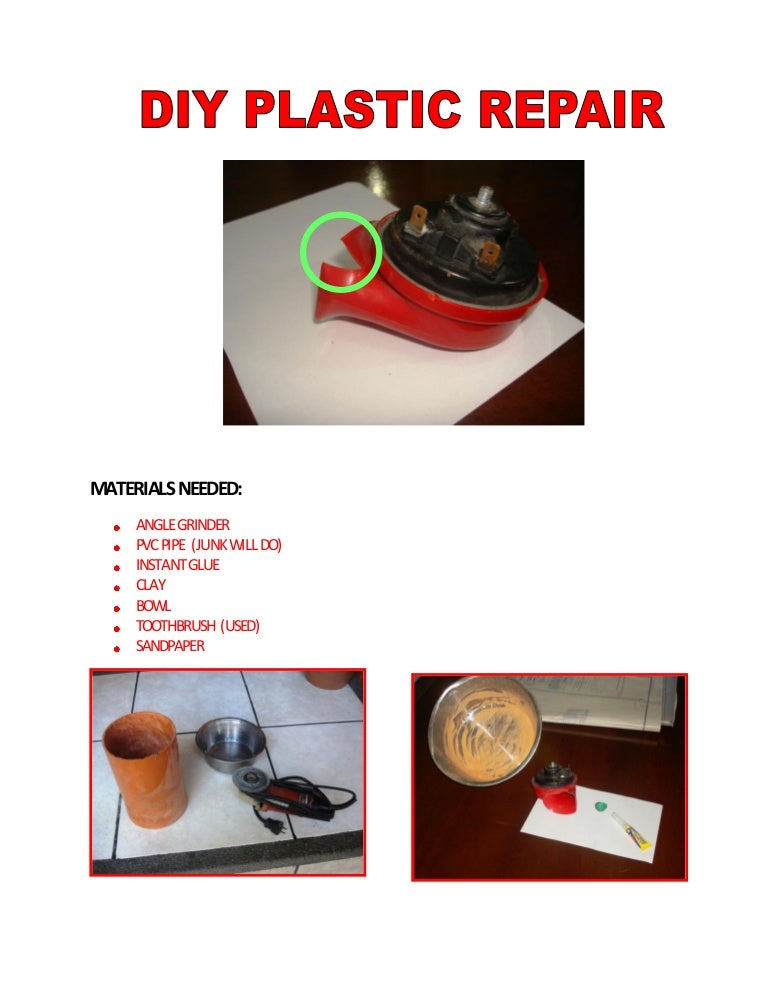 DIY PLASTIC REPAIR

MATERIALS NEEDED:

- ANGLE GRINDER
- PVC PIPE (JUNK WILL DO)
- INSTANT GLUE
- CLAY
- BOWL
- TOOTHBRUSH (USED)
- SANDPAPER