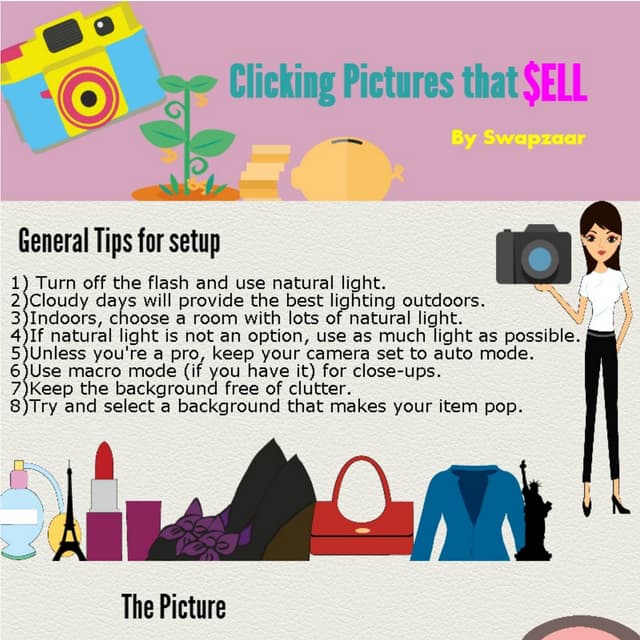 Clicking Pictures that $ELL

By Swapzaar

General Tips for setup

1) Turn off the flash and use natural light.
2)Cloudy days will provide the best lighting outdoors.
3)Indoors, choose a room with lots of natural light.
4)If natural light is not an option, use as much light as possible.
5)Unless you're a pro, keep your camera set to auto mode.
6)Use macro mode (if you have it) for close-ups.
7)Keep the background free of clutter.
8)Try and select a background that makes your item pop.

The Picture