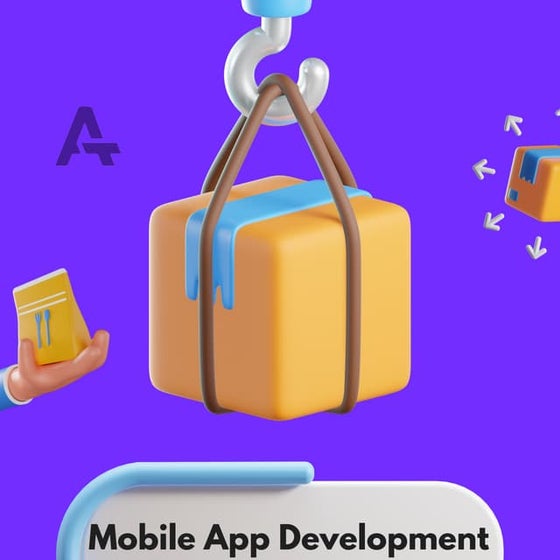 Mobile App Development