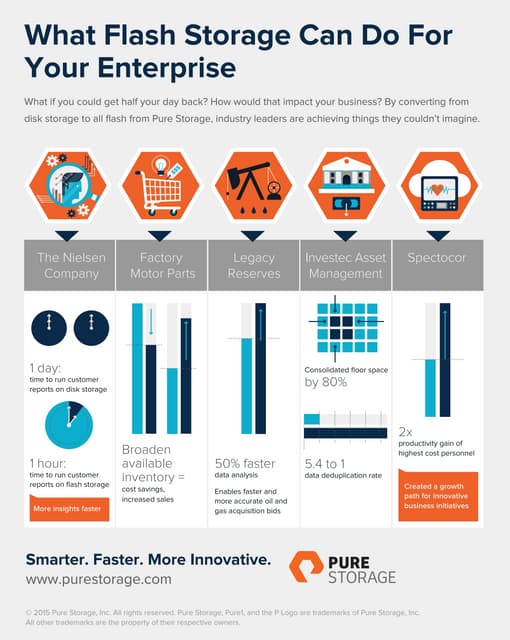 What Flash Storage Can Do For Your Enterprise

What if you could get half your day back? How would that impact your business? By converting from disk storage to all flash from Pure Storage, industry leaders are achieving things they couldn't imagine.

The Nielsen Company

1 day:
time to run customer reports on disk storage

1 hour:
time to run customer reports on flash storage

More insights faster

Factory Motor Parts

Broaden available inventory =
cost savings, increased sales

Legacy Reserves

50% faster
data analysis

Enables faster and more accurate oil and gas acquisition bids

Investec Asset Management

Consolidated floor space by 80%

5.4 to 1
data deduplication rate

Spectocor

2x
productivity gain of highest cost personnel

Created a growth path for innovative business initiatives

Smarter. Faster. More Innovative.
www.purestorage.com

PURE STORAGE

© 2015 Pure Storage, Inc. All rights reserved. Pure Storage, Pure1, and the P Logo are trademarks of Pure Storage, Inc. All other trademarks are the property of their respective owners.