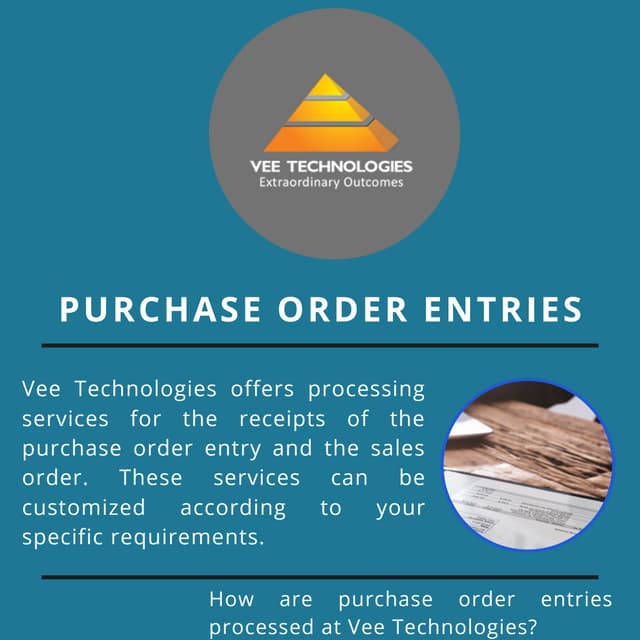 VEE TECHNOLOGIES
Extraordinary Outcomes

PURCHASE ORDER ENTRIES

Vee Technologies offers processing services for the receipts of the purchase order entry and the sales order. These services can be customized according to your specific requirements.

How are purchase order entries processed at Vee Technologies?