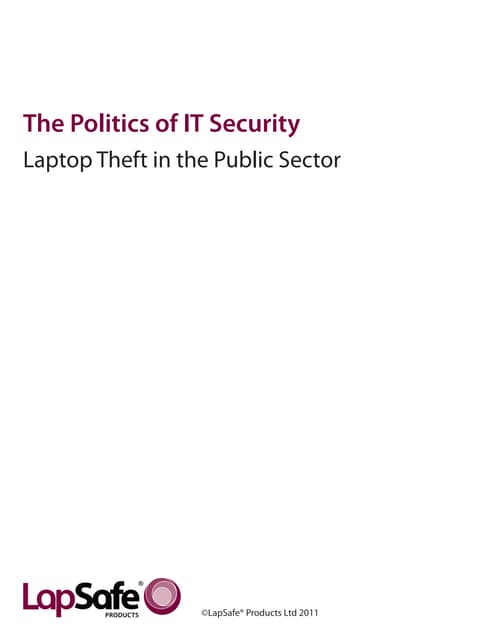 The Politics of IT Security
Laptop Theft in the Public Sector

LapSafe®
PRODUCTS

©LapSafe® Products Ltd 2011