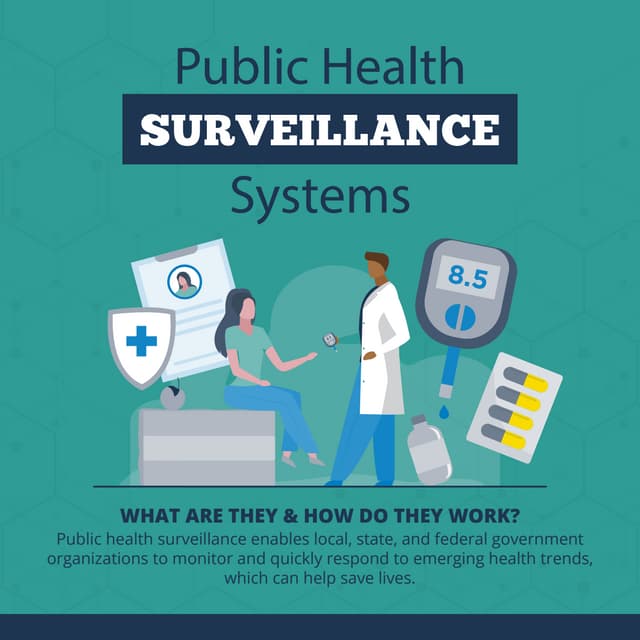 Public Health
SURVEILLANCE
Systems

8.5

WHAT ARE THEY & HOW DO THEY WORK?
Public health surveillance enables local, state, and federal government organizations to monitor and quickly respond to emerging health trends, which can help save lives.