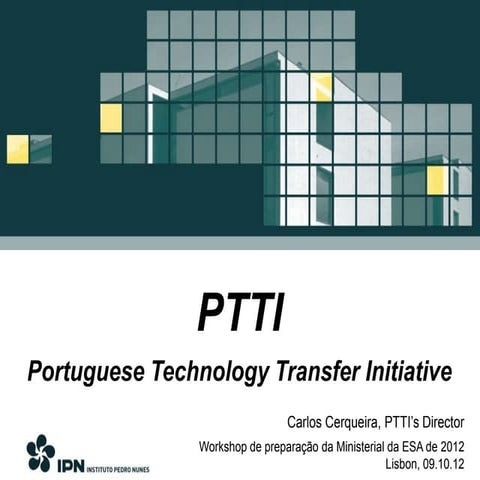 PTTI

Portuguese Technology Transfer Initiative

Carlos Cerqueira, PTTI's Director

Workshop de preparação da Ministerial da ESA de 2012
Lisbon, 09.10.12

IPN INSTITUTO PEDRO NUNES