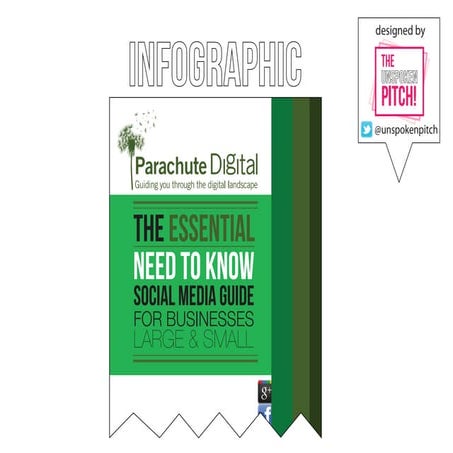 INFOGRAPHIC

designed by

THE UNSPOKEN PITCH!

@unspokenpitch

Parachute Digital
Guiding you through the digital landscape

THE ESSENTIAL
NEED TO KNOW
SOCIAL MEDIA GUIDE
FOR BUSINESSES
LARGE & SMALL

g+

f