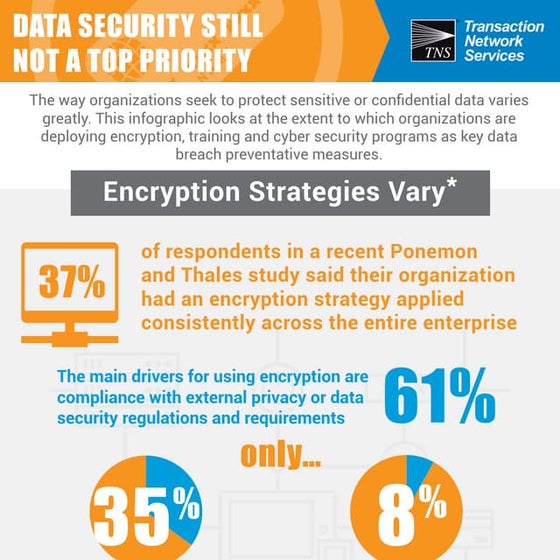 DATA SECURITY STILL NOT A TOP PRIORITY

TNS Transaction Network Services

The way organizations seek to protect sensitive or confidential data varies greatly. This infographic looks at the extent to which organizations are deploying encryption, training and cyber security programs as key data breach preventative measures.

Encryption Strategies Vary*

37% of respondents in a recent Ponemon and Thales study said their organization had an encryption strategy applied consistently across the entire enterprise

The main drivers for using encryption are compliance with external privacy or data security regulations and requirements 61%

only...

35%

8%