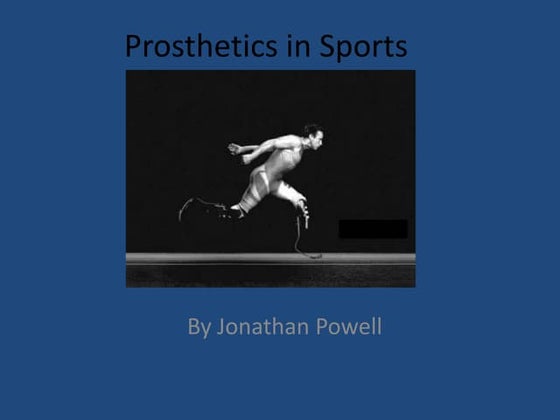 Prosthetics in Sports

By Jonathan Powell