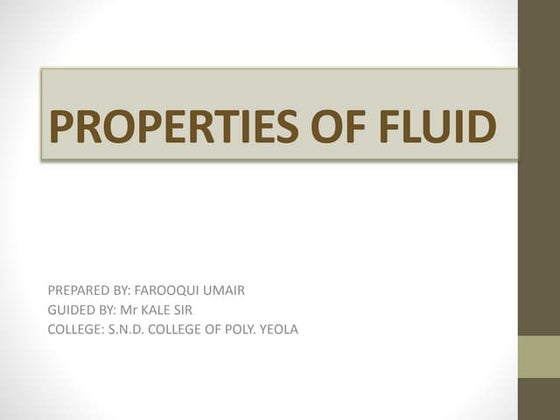 PROPERTIES OF FLUID

PREPARED BY: FAROOQUI UMAIR
GUIDED BY: Mr KALE SIR
COLLEGE: S.N.D. COLLEGE OF POLY. YEOLA