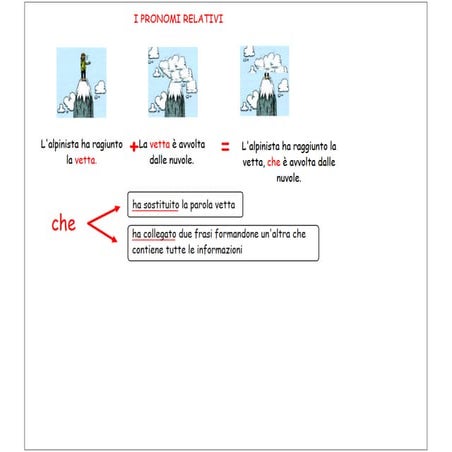 I PRONOMI RELATIVI

L'alpinista ha ragiunto la vetta.

+ La vetta è avvolta dalle nuvole.

= L'alpinista ha raggiunto la vetta, che è avvolta dalle nuvole.

che

ha sostituito la parola vetta

ha collegato due frasi formandone un'altra che contiene tutte le informazioni