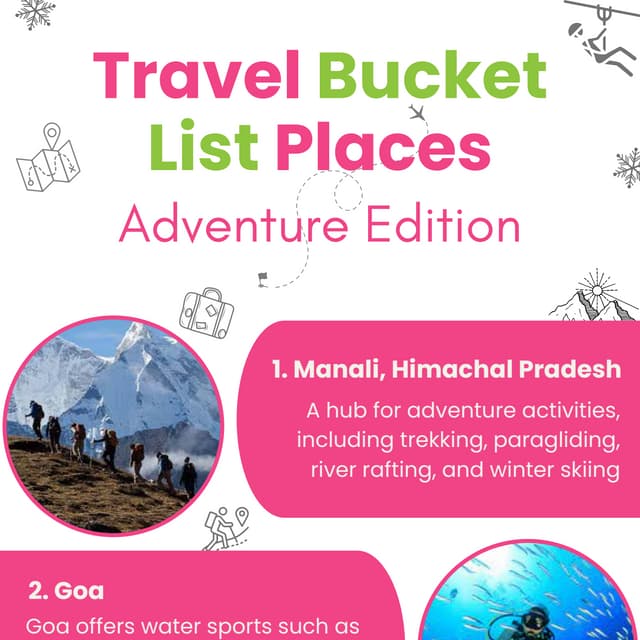 Travel Bucket List Places

Adventure Edition

1. Manali, Himachal Pradesh

A hub for adventure activities, including trekking, paragliding, river rafting, and winter skiing

2. Goa

Goa offers water sports such as