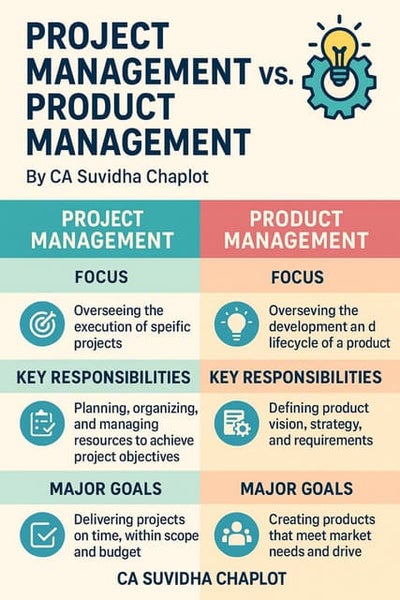 PROJECT MANAGEMENT vs. PRODUCT MANAGEMENT

By CA Suvidha Chaplot

PROJECT MANAGEMENT

FOCUS

Overseeing the execution of speific projects

KEY RESPONSIBILITIES

Planning, organizing, and managing resources to achieve project objectives

MAJOR GOALS

Delivering projects on time, within scope and budget

PRODUCT MANAGEMENT

FOCUS

Overseving the development an d lifecycle of a product

KEY RESPONSIBILITIES

Defining product vision, strategy, and requirements

MAJOR GOALS

Creating products that meet market needs and drive

CA SUVIDHA CHAPLOT