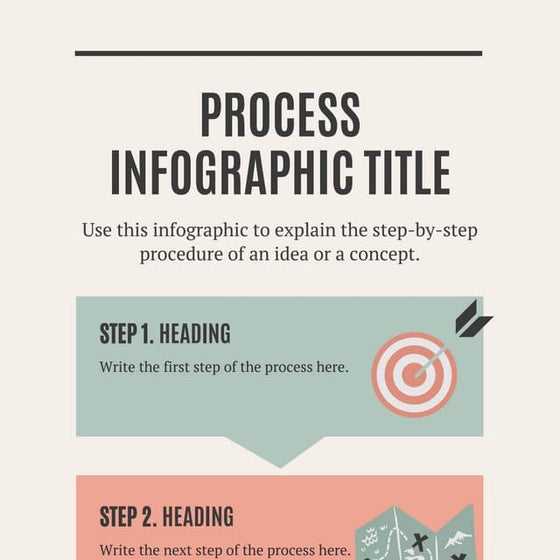 PROCESS INFOGRAPHIC TITLE

Use this infographic to explain the step-by-step procedure of an idea or a concept.

STEP 1. HEADING

Write the first step of the process here.

STEP 2. HEADING

Write the next step of the process here.