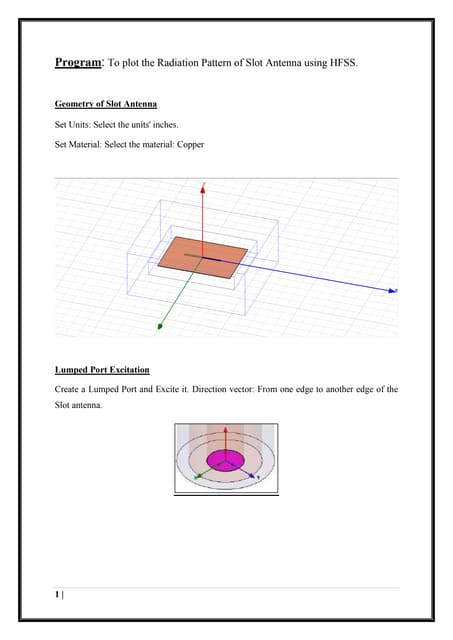 Program: To plot the Radiation Pattern of Slot Antenna using HFSS.

Geometry of Slot Antenna

Set Units: Select the units' inches.

Set Material: Select the material: Copper

Lumped Port Excitation

Create a Lumped Port and Excite it. Direction vector: From one edge to another edge of the Slot antenna.

1 |