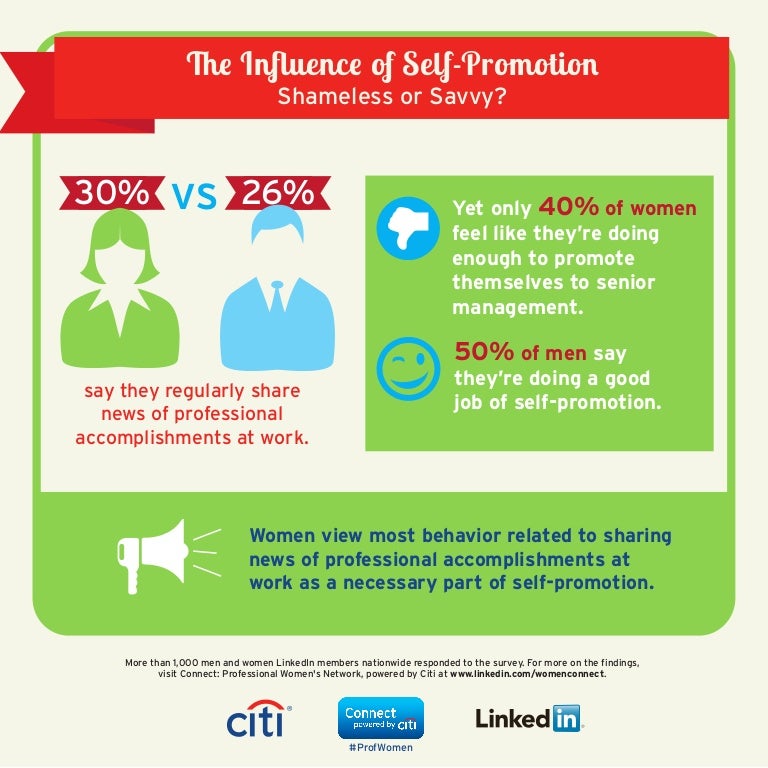 The Influence of Self-Promotion
Shameless or Savvy?

30% VS 26%

say they regularly share news of professional accomplishments at work.

Yet only 40% of women feel like they're doing enough to promote themselves to senior management.

50% of men say they're doing a good job of self-promotion.

Women view most behavior related to sharing news of professional accomplishments at work as a necessary part of self-promotion.

More than 1,000 men and women LinkedIn members nationwide responded to the survey. For more on the findings, visit Connect: Professional Women's Network, powered by Citi at www.linkedin.com/womenconnect.

citi

Connect powered by citi
#ProfWomen

LinkedIn