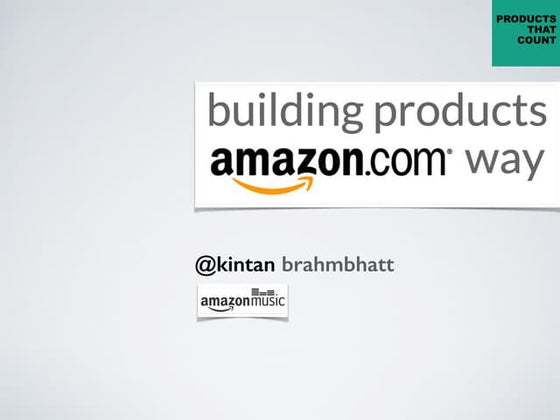 PRODUCTS THAT COUNT

building products
amazon.com way

@kintan brahmbhatt

amazonmusic