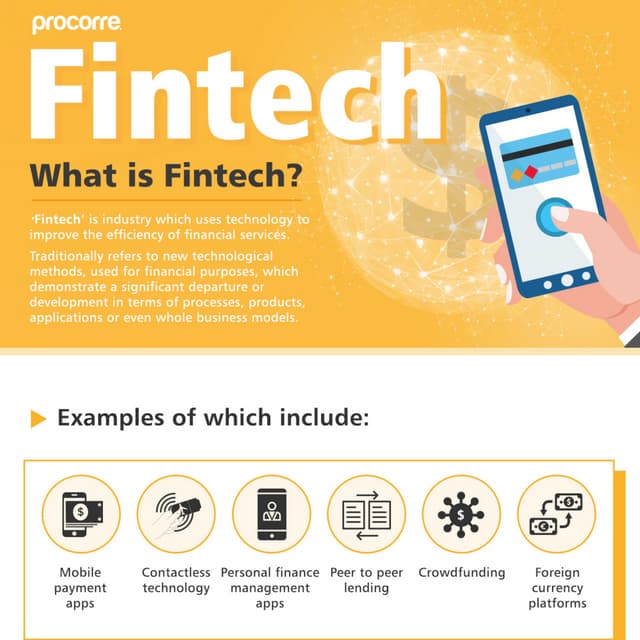 procorre

Fintech

What is Fintech?

'Fintech' is industry which uses technology to improve the efficiency of financial services.

Traditionally refers to new technological methods, used for financial purposes, which demonstrate a significant departure or development in terms of processes, products, applications or even whole business models.

Examples of which include:

Mobile payment apps

Contactless technology

Personal finance management apps

Peer to peer lending

Crowdfunding

Foreign currency platforms