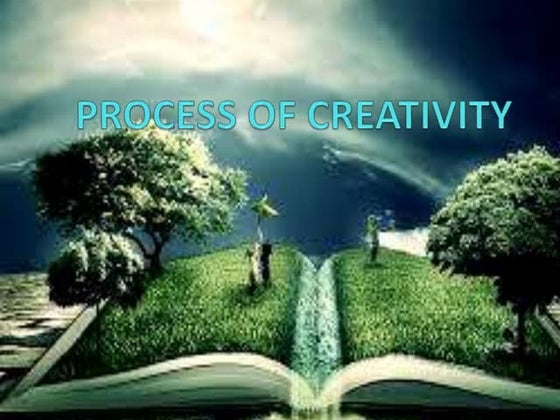 PROCESS OF CREATIVITY