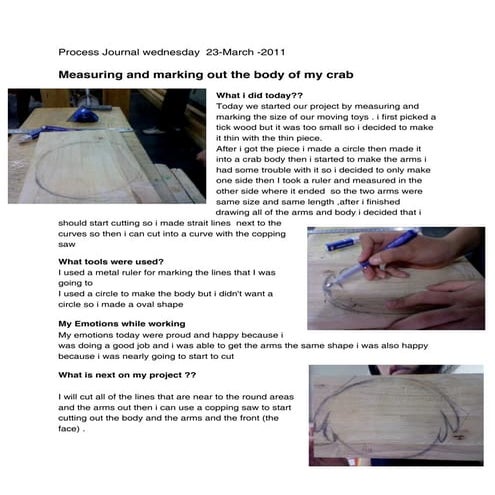 Process Journal wednesday 23-March -2011

Measuring and marking out the body of my crab

What i did today??
Today we started our project by measuring and marking the size of our moving toys . i first picked a tick wood but it was too small so i decided to make it thin with the thin piece.
After i got the piece i made a circle then made it into a crab body then i started to make the arms i had some trouble with it so i decided to only make one side then I took a ruler and measured in the other side where it ended so the two arms were same size and same length ,after i finished drawing all of the arms and body i decided that i should start cutting so i made strait lines next to the curves so then i can cut into a curve with the copping saw

What tools were used?
I used a metal ruler for marking the lines that I was going to
I used a circle to make the body but i didn't want a circle so i made a oval shape

My Emotions while working
My emotions today were proud and happy because i was doing a good job and i was able to get the arms the same shape i was also happy because i was nearly going to start to cut

What is next on my project ??

I will cut all of the lines that are near to the round areas and the arms out then i can use a copping saw to start cutting out the body and the arms and the front (the face) .