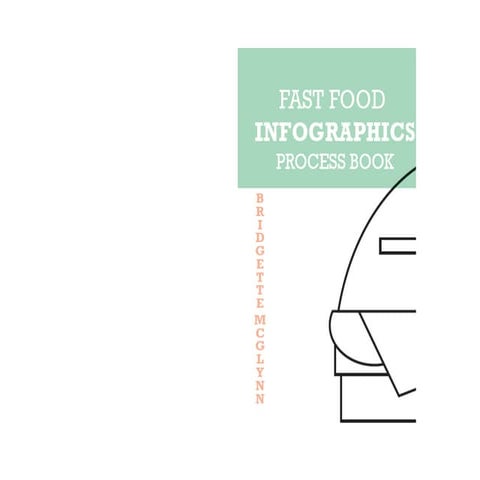 FAST FOOD
INFOGRAPHICS
PROCESS BOOK

BRIDGETTE MCGLYNN