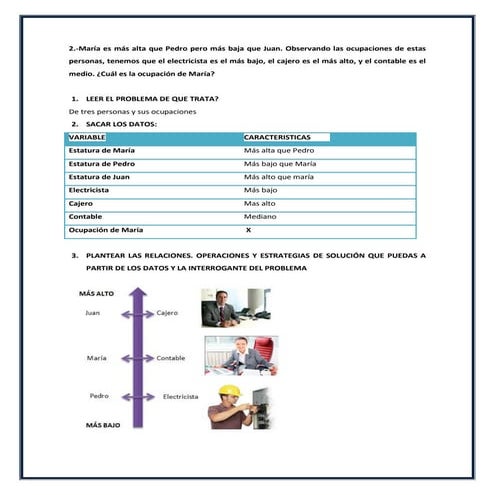 2.-María es más alta que Pedro pero más baja que Juan. Observando las ocupaciones de estas personas, tenemos que el electricista es el más bajo, el cajero es el más alto, y el contable es el medio. ¿Cuál es la ocupación de María?

1. LEER EL PROBLEMA DE QUE TRATA?

De tres personas y sus ocupaciones

2. SACAR LOS DATOS:

| VARIABLE | CARACTERISTICAS |
|---|---|
| Estatura de María | Más alta que Pedro |
| Estatura de Pedro | Más bajo que María |
| Estatura de Juan | Más alto que maría |
| Electricista | Más bajo |
| Cajero | Mas alto |
| Contable | Mediano |
| Ocupación de María | X |

3. PLANTEAR LAS RELACIONES. OPERACIONES Y ESTRATEGIAS DE SOLUCIÓN QUE PUEDAS A PARTIR DE LOS DATOS Y LA INTERROGANTE DEL PROBLEMA

MÁS ALTO

Juan

Cajero

María

Contable

Pedro

Electricista

MÁS BAJO