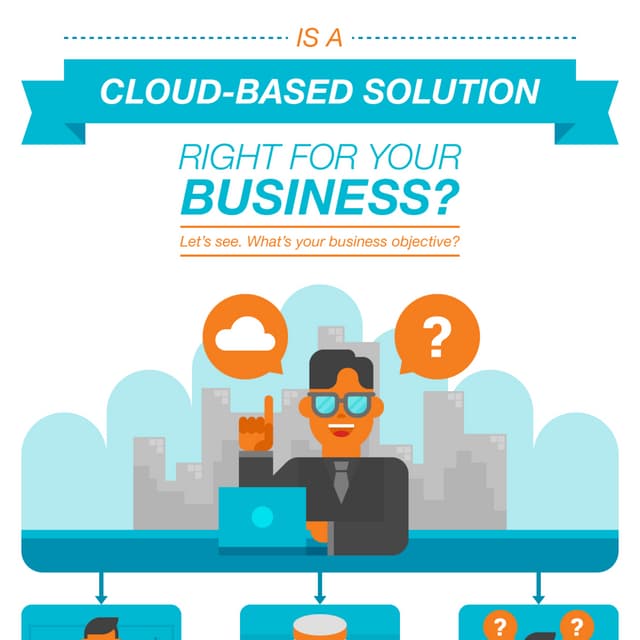 IS A

CLOUD-BASED SOLUTION

RIGHT FOR YOUR
BUSINESS?

Let's see. What's your business objective?

?

?

?