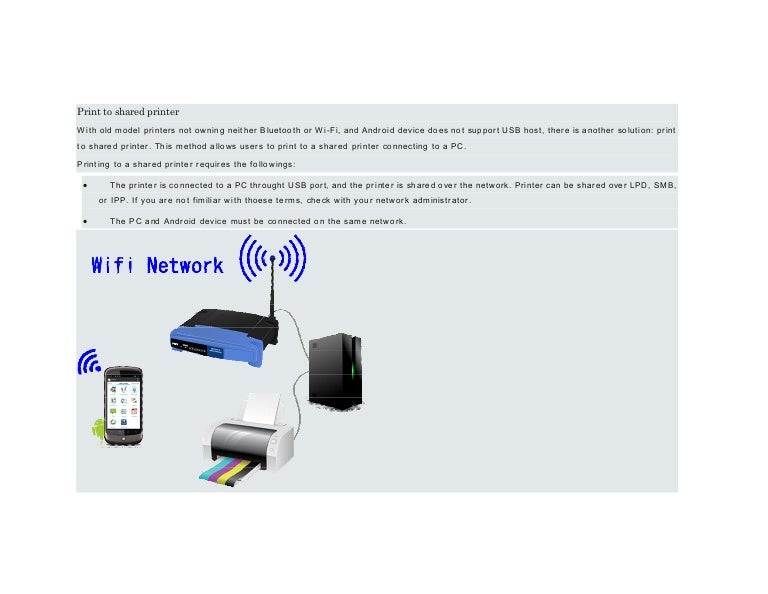 Print to shared printer

With old model printers not owning neither Bluetooth or Wi-Fi, and Android device does not support USB host, there is another solution: print to shared printer. This method allows users to print to a shared printer connecting to a PC.

Printing to a shared printer requires the followings:

• The printer is connected to a PC throught USB port, and the printer is shared over the network. Printer can be shared over LPD, SMB, or IPP. If you are not fimiliar with thoese terms, check with your network administrator.

• The PC and Android device must be connected on the same network.

Wifi Network