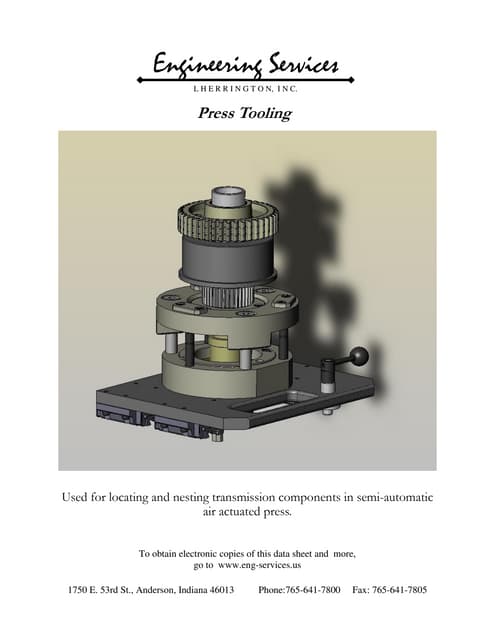 Engineering Services
L HERRINGTON, INC.

Press Tooling

Used for locating and nesting transmission components in semi-automatic air actuated press.

To obtain electronic copies of this data sheet and more, go to www.eng-services.us

1750 E. 53rd St., Anderson, Indiana 46013 Phone:765-641-7800 Fax: 765-641-7805