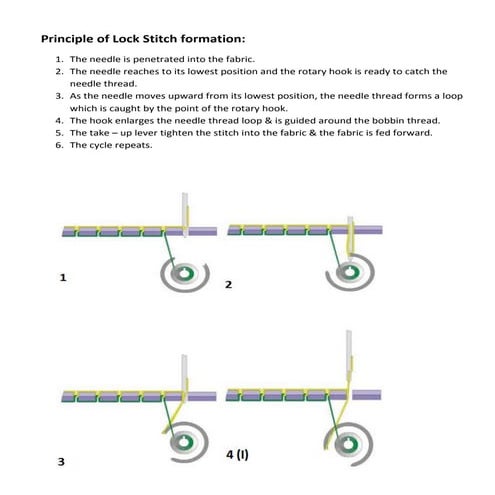 Principle of Lock Stitch formation:

1. The needle is penetrated into the fabric.
2. The needle reaches to its lowest position and the rotary hook is ready to catch the needle thread.
3. As the needle moves upward from its lowest position, the needle thread forms a loop which is caught by the point of the rotary hook.
4. The hook enlarges the needle thread loop & is guided around the bobbin thread.
5. The take – up lever tighten the stitch into the fabric & the fabric is fed forward.
6. The cycle repeats.

1

2

3

4 (I)