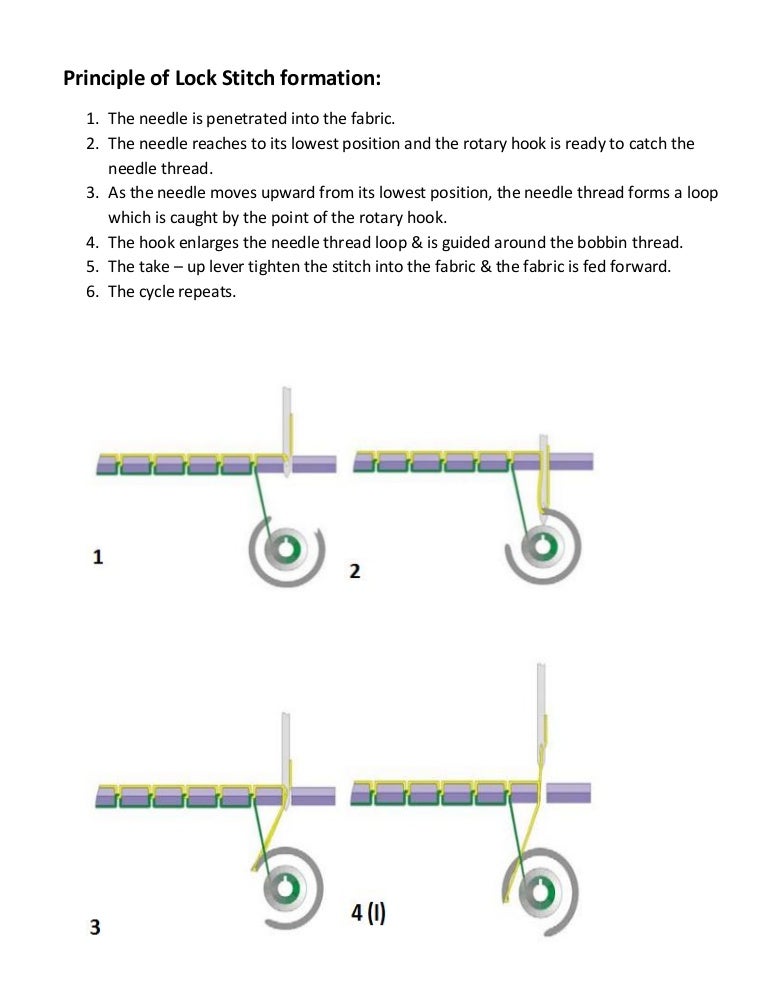 Principle of Lock Stitch formation:

1. The needle is penetrated into the fabric.
2. The needle reaches to its lowest position and the rotary hook is ready to catch the needle thread.
3. As the needle moves upward from its lowest position, the needle thread forms a loop which is caught by the point of the rotary hook.
4. The hook enlarges the needle thread loop & is guided around the bobbin thread.
5. The take – up lever tighten the stitch into the fabric & the fabric is fed forward.
6. The cycle repeats.

1

2

3

4 (I)