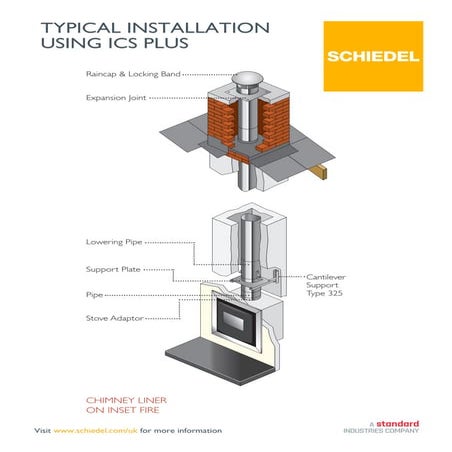 TYPICAL INSTALLATION USING ICS PLUS

SCHIEDEL

Raincap & Locking Band

Expansion Joint

Lowering Pipe

Support Plate

Pipe

Stove Adaptor

Cantilever Support Type 325

CHIMNEY LINER ON INSET FIRE

Visit www.schiedel.com/uk for more information

A standard INDUSTRIES COMPANY