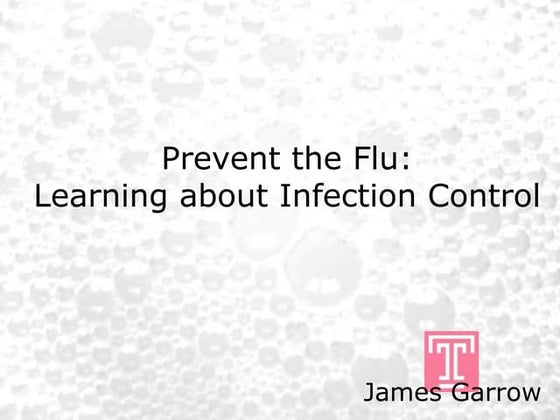 Prevent the Flu:
Learning about Infection Control

T

James Garrow