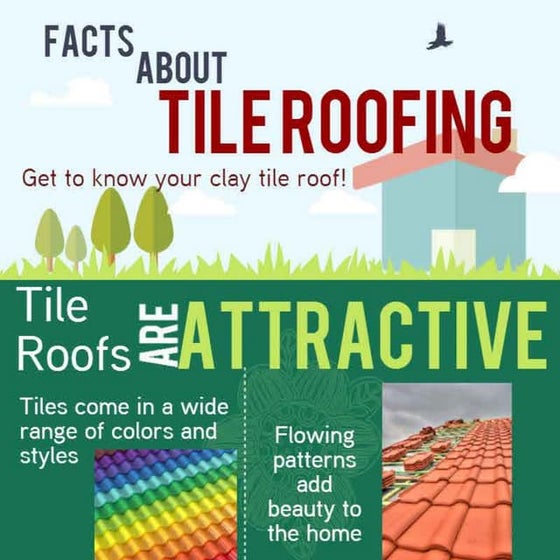 FACTS ABOUT
TILE ROOFING

Get to know your clay tile roof!

Tile Roofs ARE ATTRACTIVE

Tiles come in a wide range of colors and styles

Flowing patterns add beauty to the home