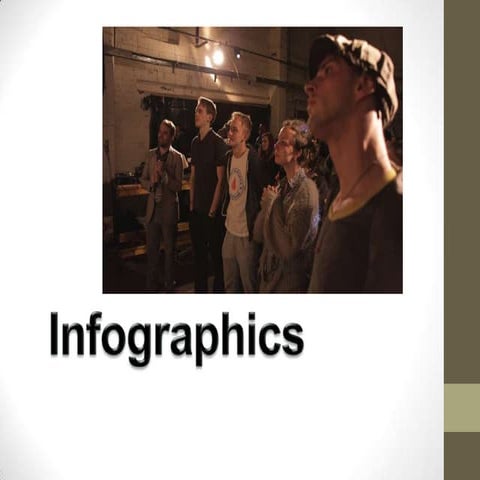 Infographics