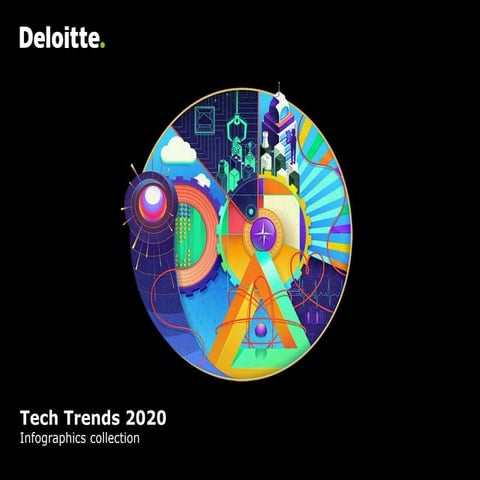 Deloitte.

Tech Trends 2020
Infographics collection