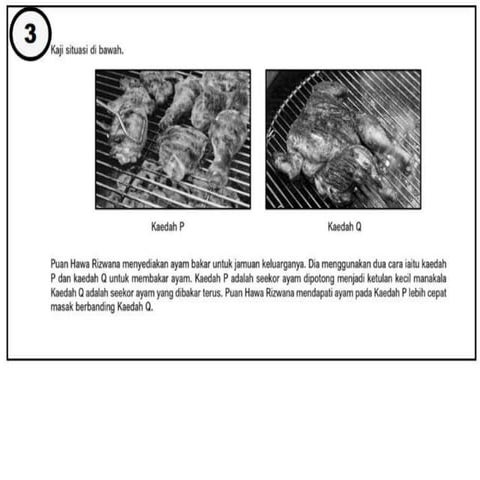 3

Kaji situasi di bawah.

Kaedah P

Kaedah Q

Puan Hawa Rizwana menyediakan ayam bakar untuk jamuan keluarganya. Dia menggunakan dua cara iaitu kaedah P dan kaedah Q untuk membakar ayam. Kaedah P adalah seekor ayam dipotong menjadi ketulan kecil manakala Kaedah Q adalah seekor ayam yang dibakar terus. Puan Hawa Rizwana mendapati ayam pada Kaedah P lebih cepat masak berbanding Kaedah Q.