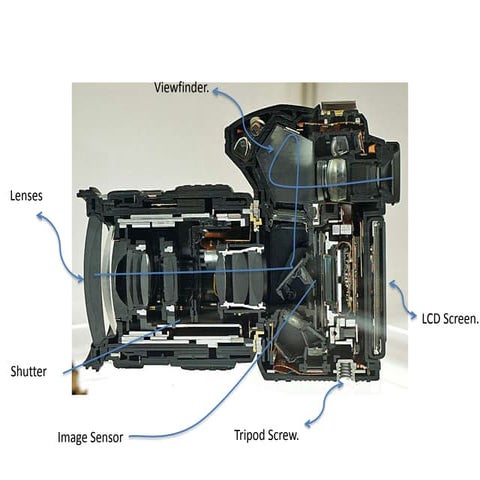 Viewfinder.

Lenses

LCD Screen.

Shutter

Image Sensor

Tripod Screw.