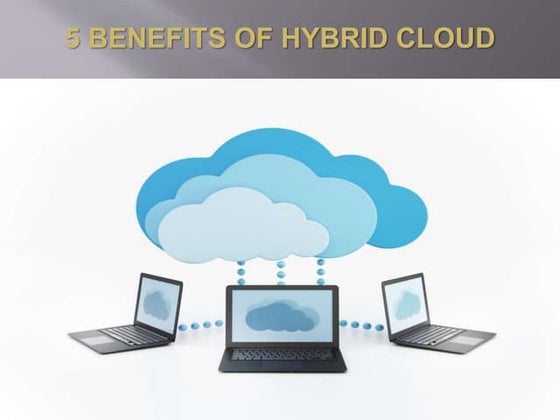 5 BENEFITS OF HYBRID CLOUD