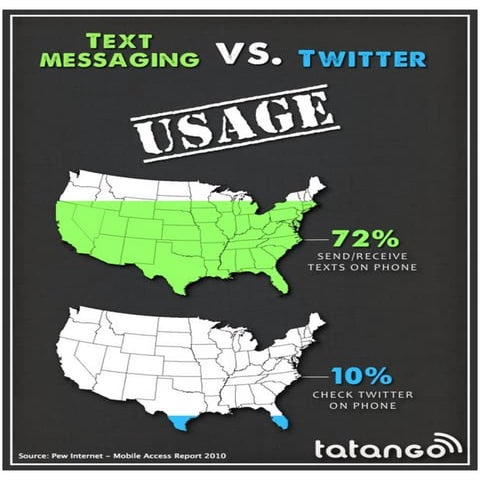 TEXT MESSAGING VS. TWITTER

USAGE

72%
SEND/RECEIVE TEXTS ON PHONE

10%
CHECK TWITTER ON PHONE

Source: Pew Internet – Mobile Access Report 2010

tatango