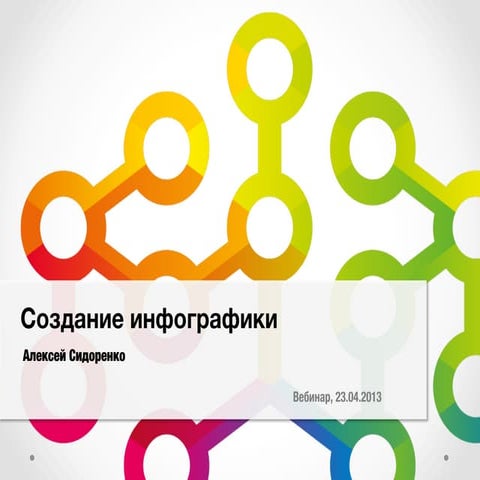 Создание инфографики

Алексей Сидоренко

Вебинар, 23.04.2013