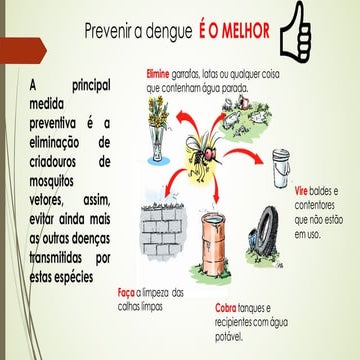 Prevenir a dengue É O MELHOR

A principal medida preventiva é a eliminação de criadouros de mosquitos vetores, assim, evitar ainda mais as outras doenças transmitidas por estas espécies

Elimine garrafas, latas ou qualquer coisa que contenham água parada.

Vire baldes e contentores que não estão em uso.

Faça a limpeza das calhas limpas

Cobra tanques e recipientes com água potável.