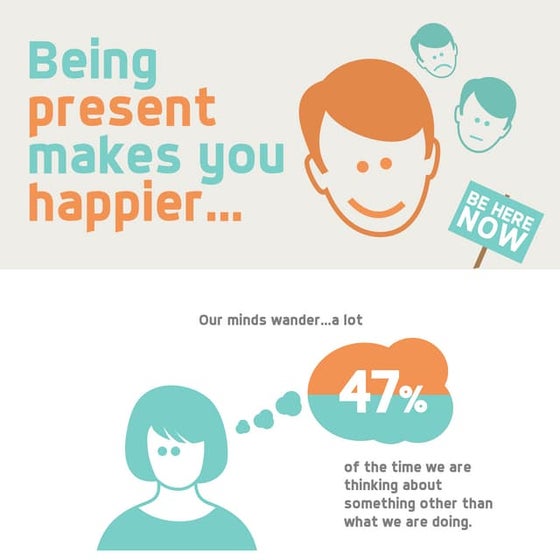 Being present makes you happier...

BE HERE NOW

Our minds wander...a lot

47%

of the time we are thinking about something other than what we are doing.