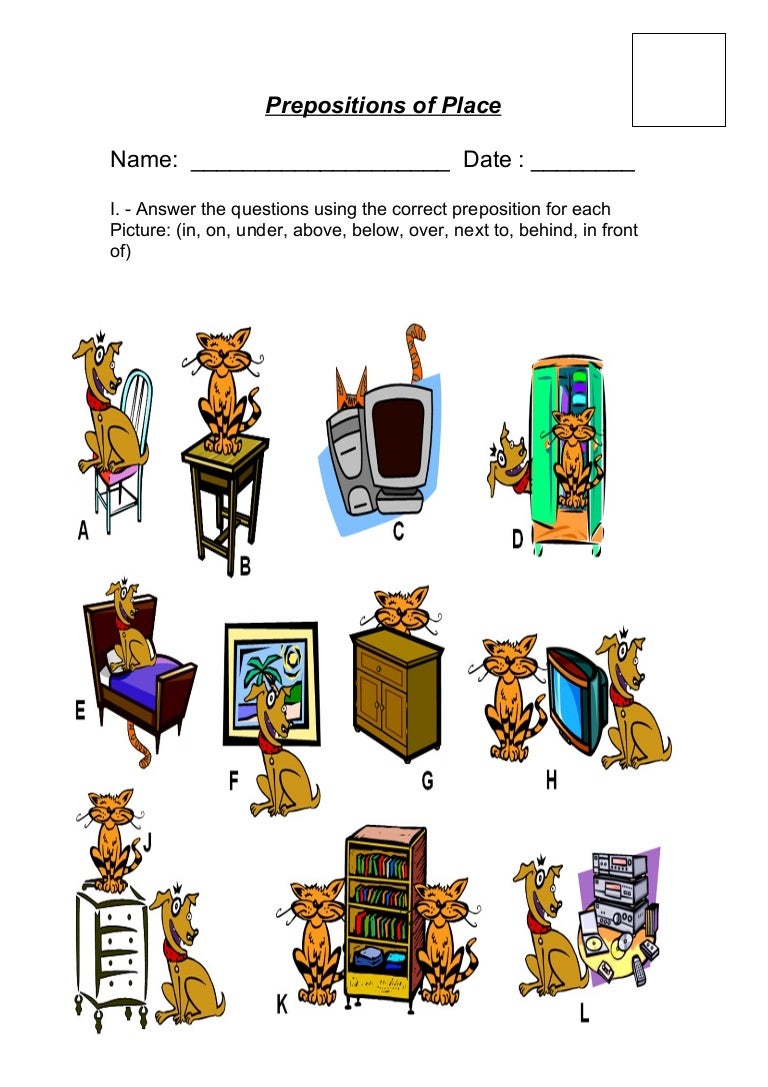 Prepositions of Place

Name: ____________________ Date : ________

I. - Answer the questions using the correct preposition for each Picture: (in, on, under, above, below, over, next to, behind, in front of)

A

B

C

D

E

F

G

H

J

K

L