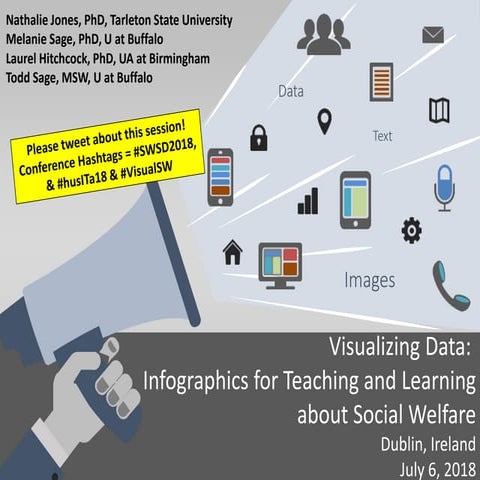 Nathalie Jones, PhD, Tarleton State University
Melanie Sage, PhD, U at Buffalo
Laurel Hitchcock, PhD, UA at Birmingham
Todd Sage, MSW, U at Buffalo

Please tweet about this session! Conference Hashtags = #SWSD2018, & #husITa18 & #VisualSW

Data

Text

Images

Visualizing Data:
Infographics for Teaching and Learning about Social Welfare
Dublin, Ireland
July 6, 2018