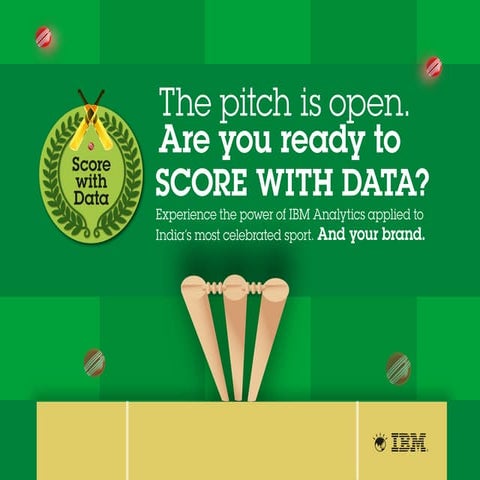 Score with Data

The pitch is open.
Are you ready to
SCORE WITH DATA?

Experience the power of IBM Analytics applied to India's most celebrated sport. And your brand.

IBM