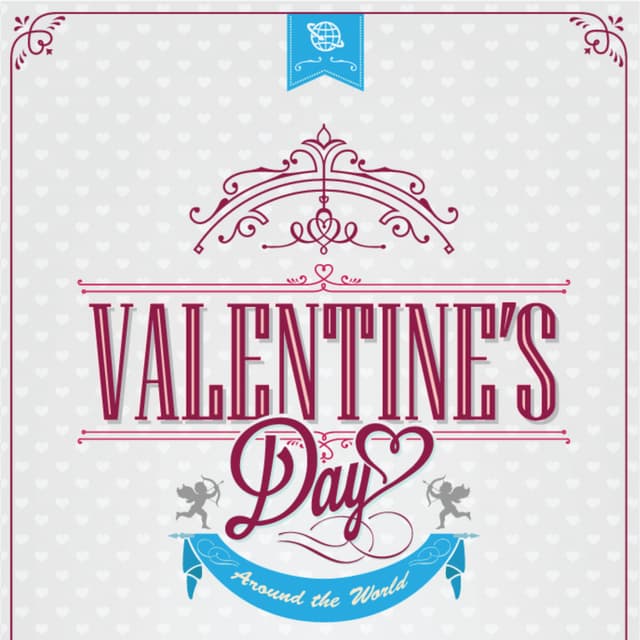 VALENTINE'S
Day
Around the World