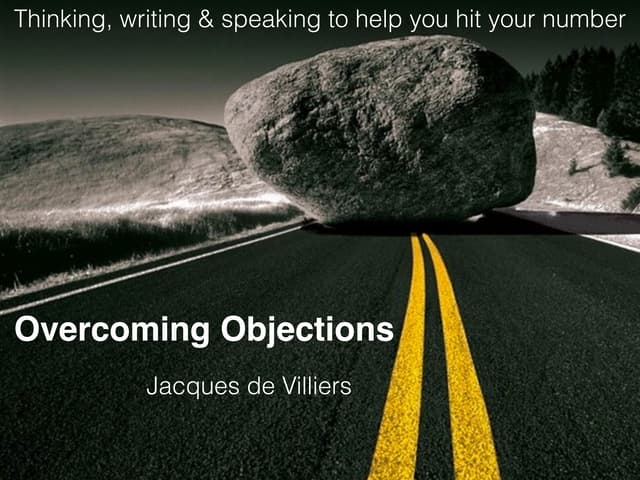 Thinking, writing & speaking to help you hit your number

Overcoming Objections

Jacques de Villiers