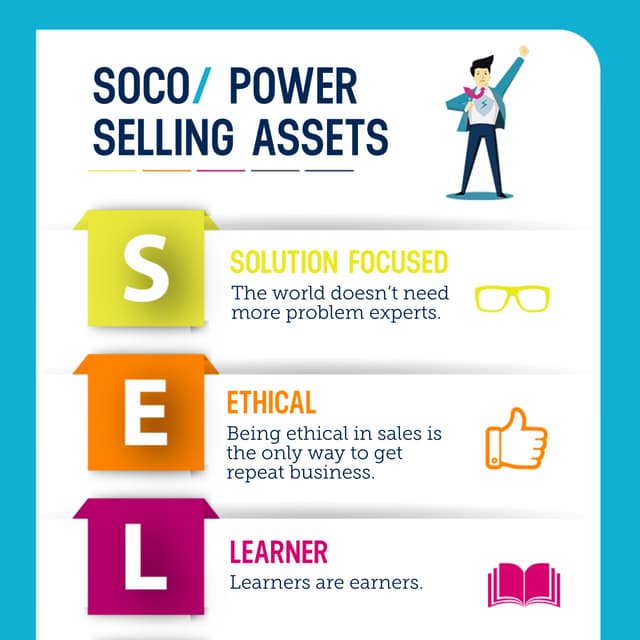 SOCO/ POWER SELLING ASSETS

S

SOLUTION FOCUSED

The world doesn't need more problem experts.

E

ETHICAL

Being ethical in sales is the only way to get repeat business.

L

LEARNER

Learners are earners.